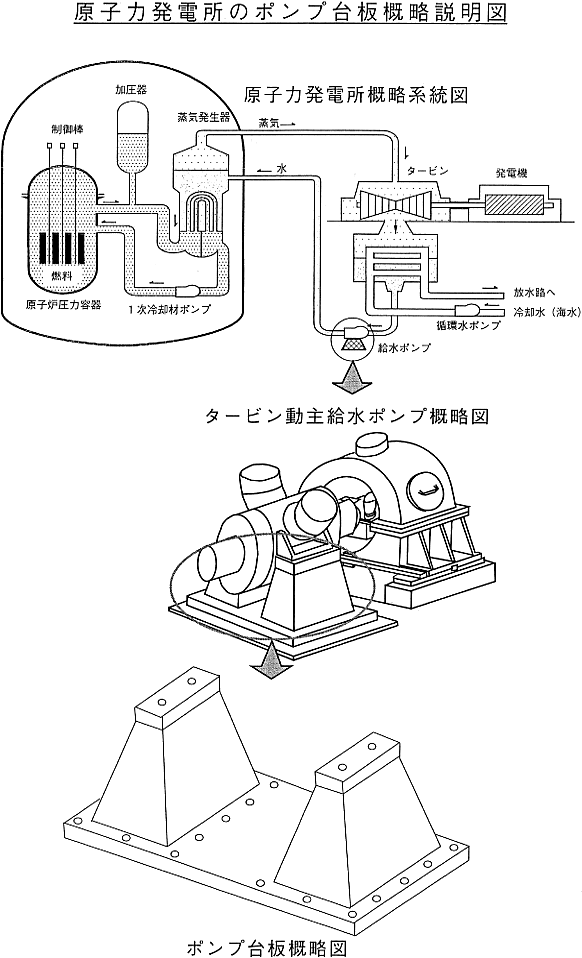 原子力発電所のポンプ台板概略説明図

原子力発電所概略系統図

加圧器

制御棒

蒸気発生器

蒸気

水

タービン

発電機

燃料

原子炉圧力容器

１次冷却材ポンプ

放水路へ

冷却水（海水）

循環水ポンプ

給水ポンプ

タービン動主給水ポンプ概略図

ポンプ台板概略図